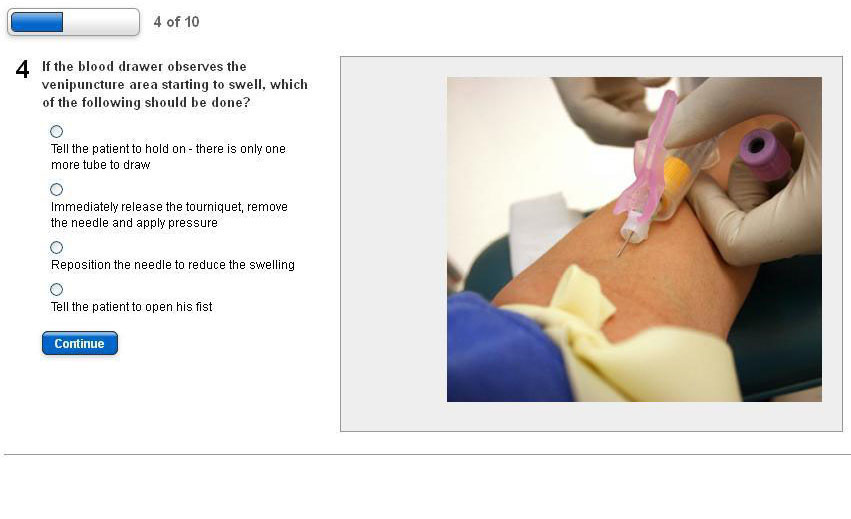 4 of 10

4 If the blood drawer observes the venipuncture area starting to swell, which of the following should be done?

Tell the patient to hold on - there is only one more tube to draw

Immediately release the tourniquet, remove the needle and apply pressure

Reposition the needle to reduce the swelling

Tell the patient to open his fist

Continue