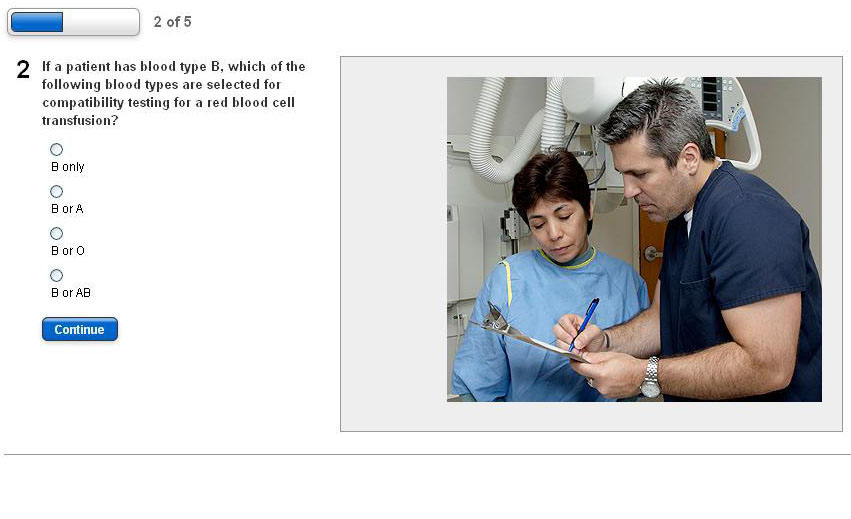 2 of 5

2 If a patient has blood type B, which of the following blood types are selected for compatibility testing for a red blood cell transfusion?

B only

B or A

B or O

B or AB

Continue