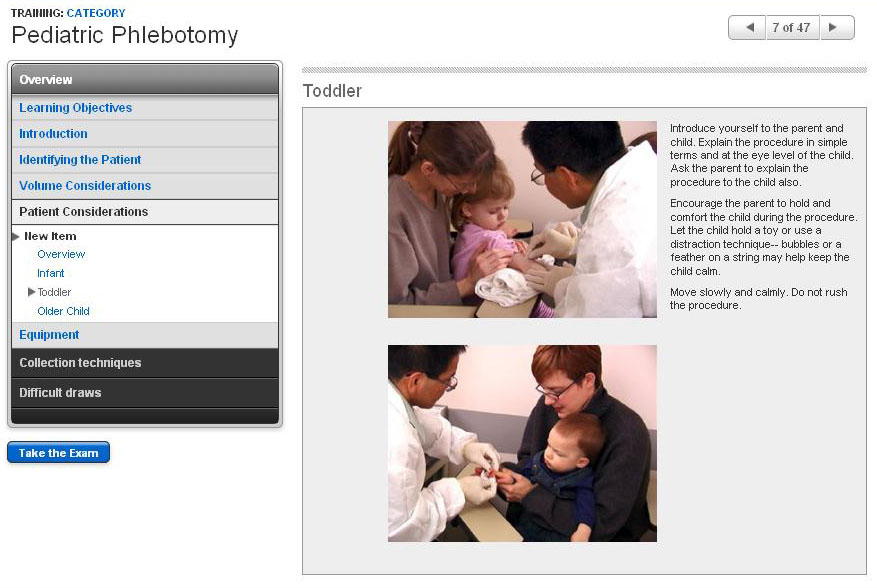 TRAINING: CATEGORY
Pediatric Phlebotomy

7 of 47

Overview
Learning Objectives
Introduction
Identifying the Patient
Volume Considerations
Patient Considerations
New Item
Overview
Infant
Toddler
Older Child
Equipment
Collection techniques
Difficult draws

Take the Exam

Toddler

Introduce yourself to the parent and child. Explain the procedure in simple terms and at the eye level of the child. Ask the parent to explain the procedure to the child also.

Encourage the parent to hold and comfort the child during the procedure. Let the child hold a toy or use a distraction technique-- bubbles or a feather on a string may help keep the child calm.

Move slowly and calmly. Do not rush the procedure.