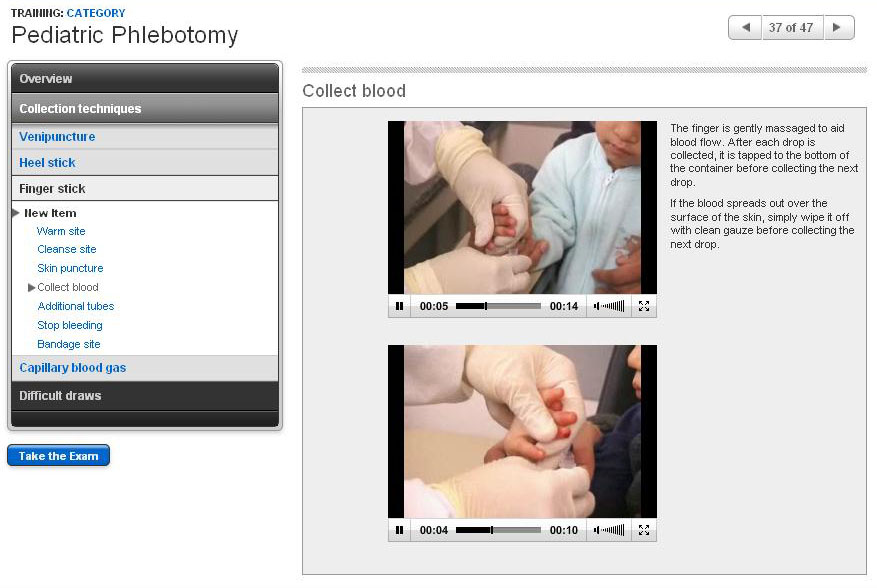 TRAINING: CATEGORY
Pediatric Phlebotomy

37 of 47

Overview
Collection techniques
Venipuncture
Heel stick
Finger stick
New Item
Warm site
Cleanse site
Skin puncture
Collect blood
Additional tubes
Stop bleeding
Bandage site
Capillary blood gas
Difficult draws

Take the Exam

Collect blood

00:05 00:14

The finger is gently massaged to aid blood flow. After each drop is collected, it is tapped to the bottom of the container before collecting the next drop.

If the blood spreads out over the surface of the skin, simply wipe it off with clean gauze before collecting the next drop.

00:04 00:10